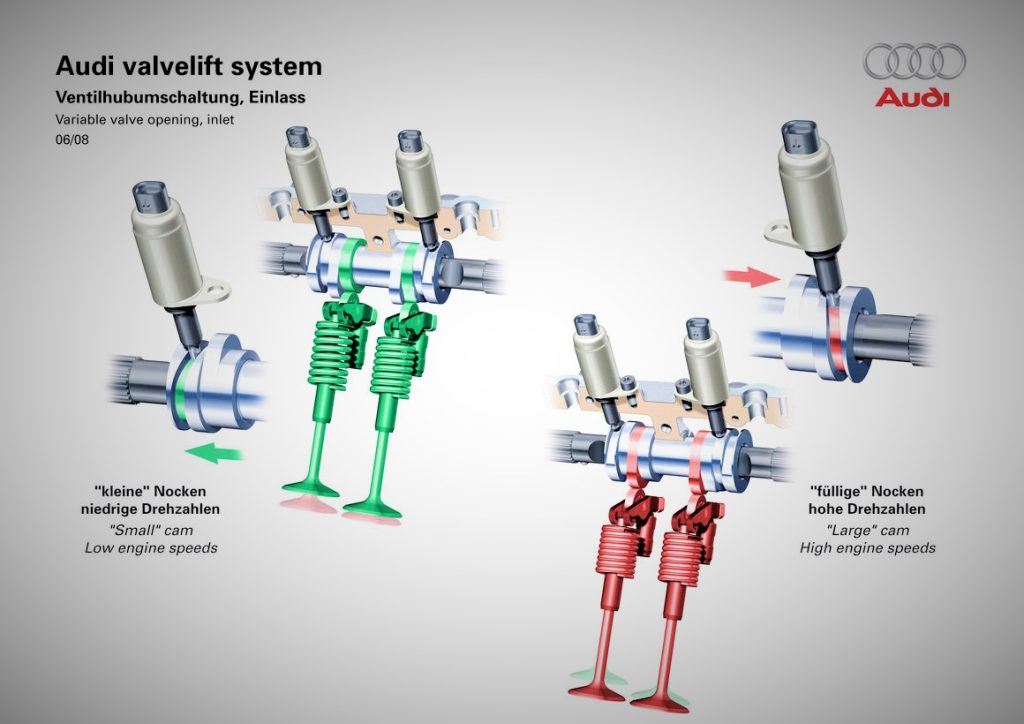 Audi valvelift system
Ventilhubumschaltung, Einlass
Variable valve opening, inlet
06/08

Audi

"kleine" Nocken
niedrige Drehzahlen
"Small" cam
Low engine speeds

"füllige" Nocken
hohe Drehzahlen
"Large" cam
High engine speeds