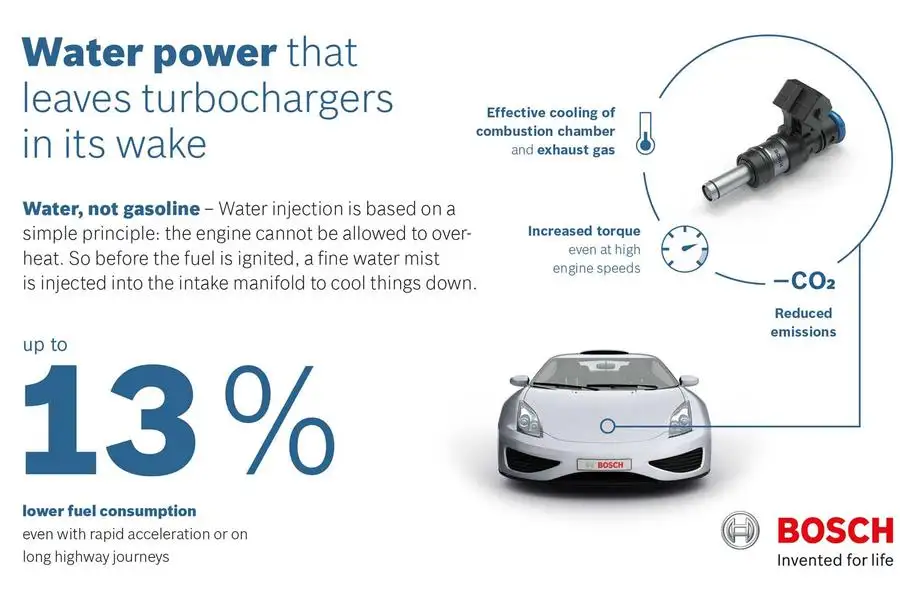 Water power that leaves turbochargers in its wake

Water, not gasoline – Water injection is based on a simple principle: the engine cannot be allowed to overheat. So before the fuel is ignited, a fine water mist is injected into the intake manifold to cool things down.

up to

13 %

lower fuel consumption
even with rapid acceleration or on long highway journeys

Effective cooling of combustion chamber and exhaust gas

Increased torque
even at high engine speeds

$-CO_2$
Reduced emissions

BOSCH

BOSCH
Invented for life